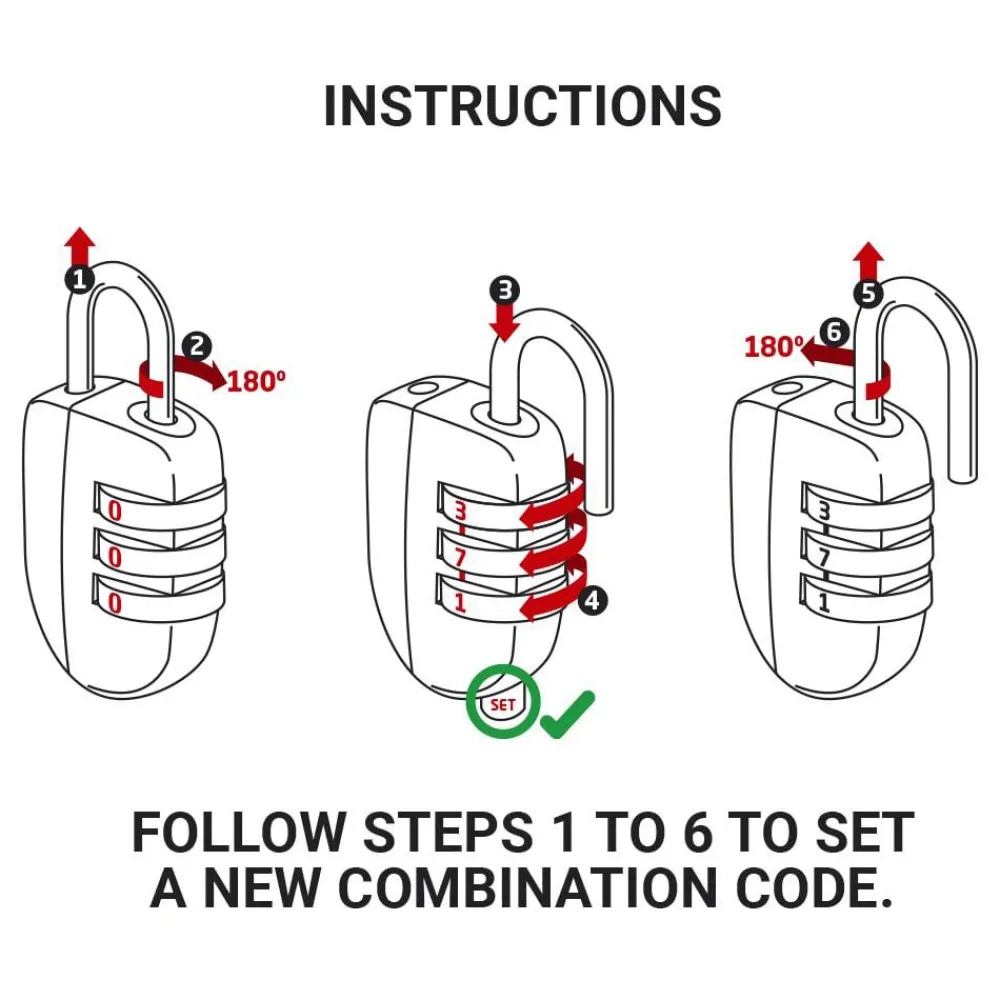 INSTRUCTIONS

1
2
180º
0
0
0

3
3
7
1
4
SET

5
6
180º
3
7
1

FOLLOW STEPS 1 TO 6 TO SET A NEW COMBINATION CODE.