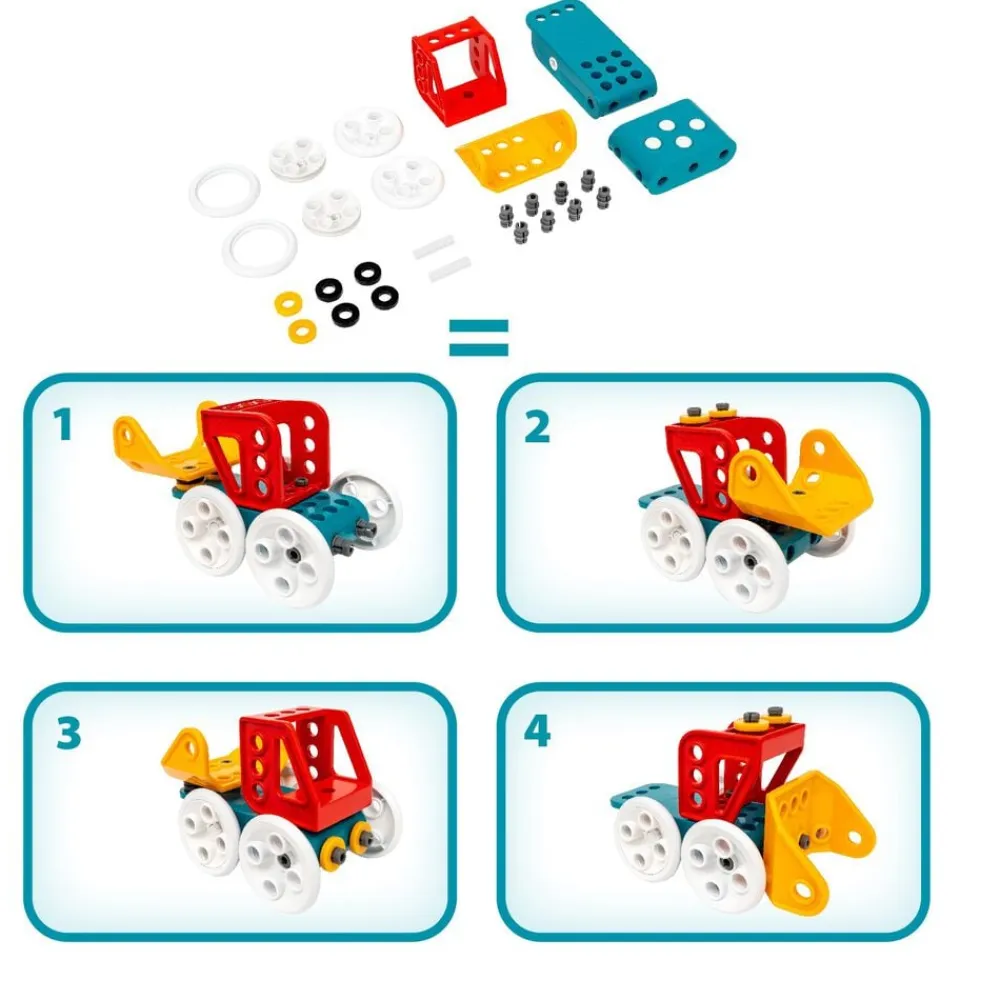 =

1

2

3

4